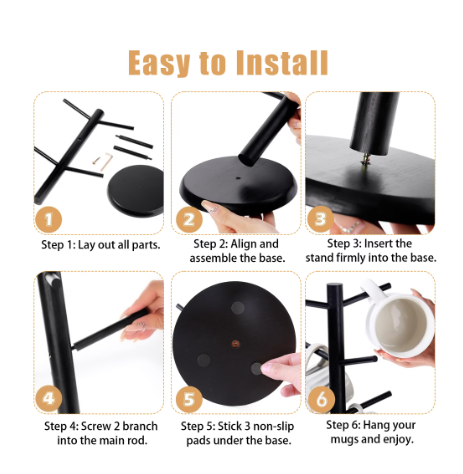 Easy to Install

1
Step 1: Lay out all parts.

2
Step 2: Align and assemble the base.

3
Step 3: Insert the stand firmly into the base.

4
Step 4: Screw 2 branch into the main rod.

5
Step 5: Stick 3 non-slip pads under the base.

6
Step 6: Hang your mugs and enjoy.